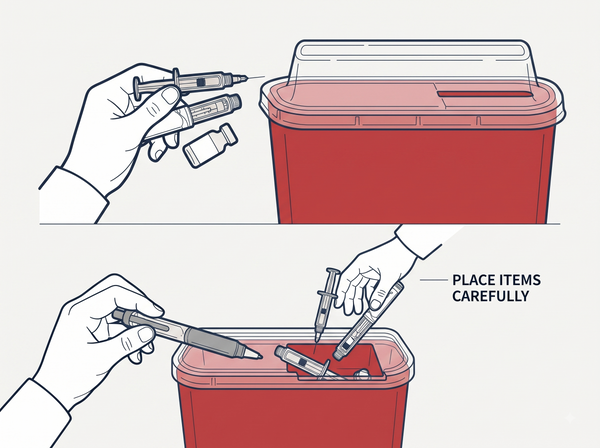 PLACE ITEMS CAREFULLY